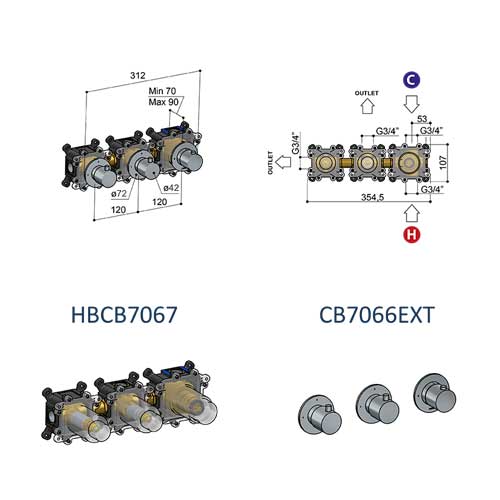 312
Min 70
Max 90
ø72
ø42
120
120

C
OUTLET
53
G3/4"
G3/4"
G3/4"
OUTLET
107
G3/4"
354,5
H

HBCB7067

CB7066EXT